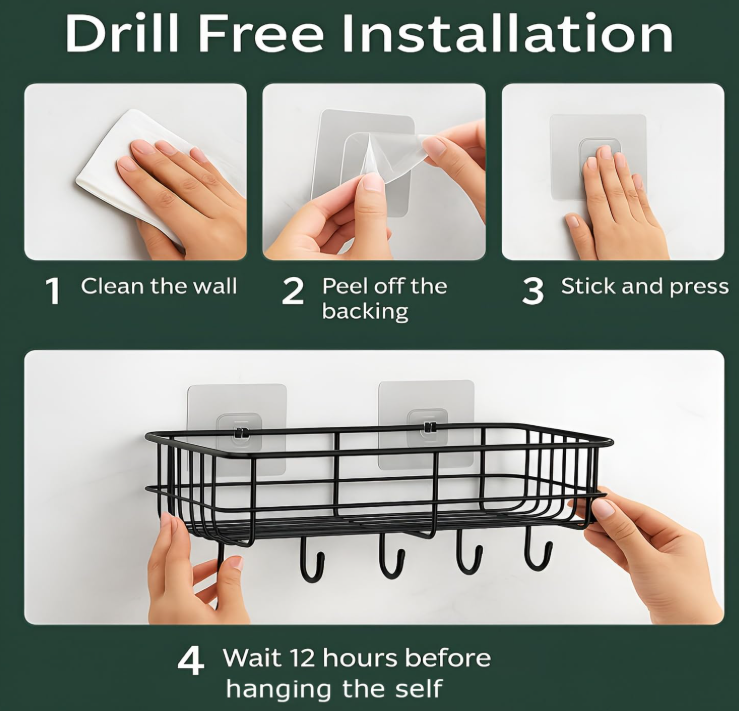 Drill Free Installation

1 Clean the wall

2 Peel off the backing

3 Stick and press

4 Wait 12 hours before hanging the self